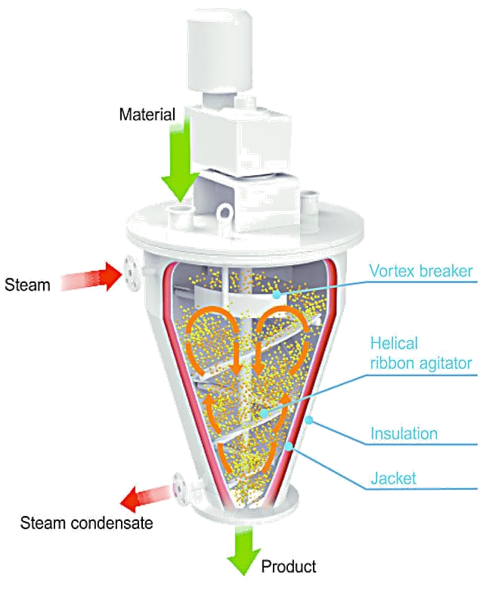 Material

Steam

Vortex breaker

Helical ribbon agitator

Insulation

Jacket

Steam condensate

Product